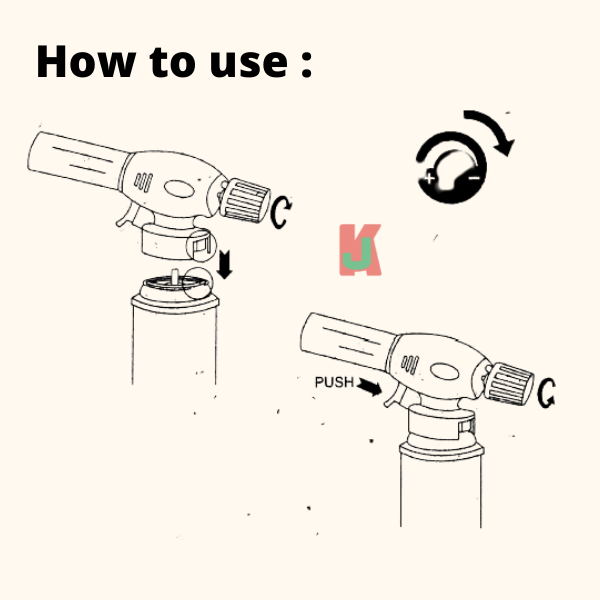 How to use :

+ −

KJ

PUSH